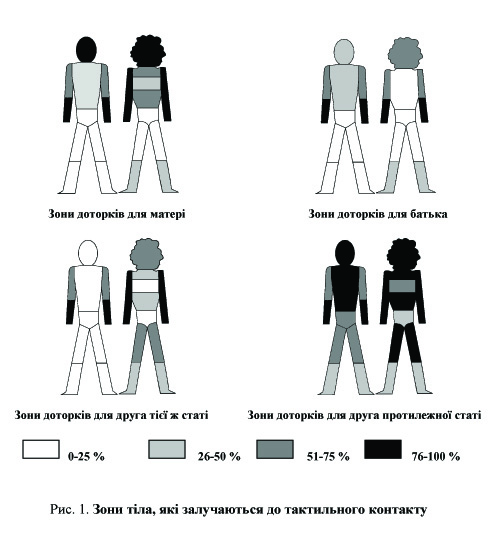 Зони доторків для матері

Зони доторків для батька

Зони доторків для друга тієї ж статі

Зони доторків для друга протилежної статі

0-25 %

26-50 %

51-75 %

76-100 %

Рис. 1. Зони тіла, які залучаються до тактильного контакту